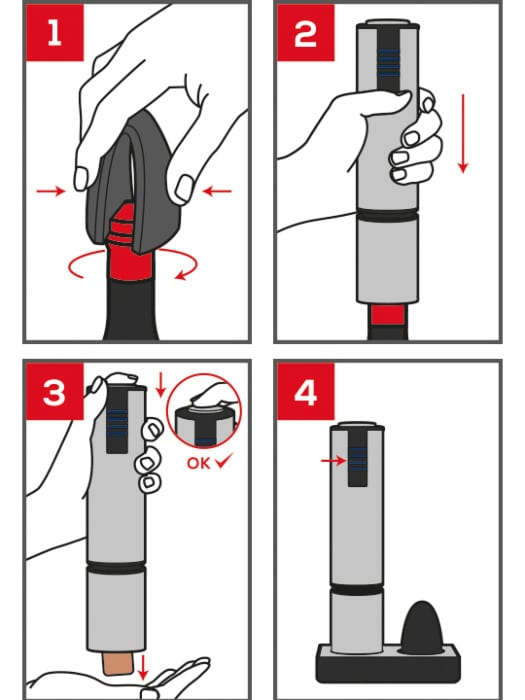 1

2

3

OK ✓

4